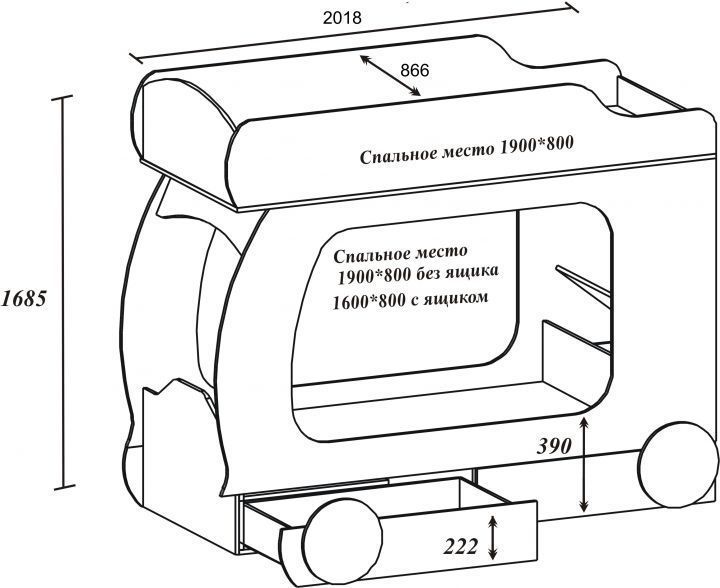 2018

866

Спальное место 1900*800

1685

Спальное место
1900*800 без ящика
1600*800 с ящиком

390

222