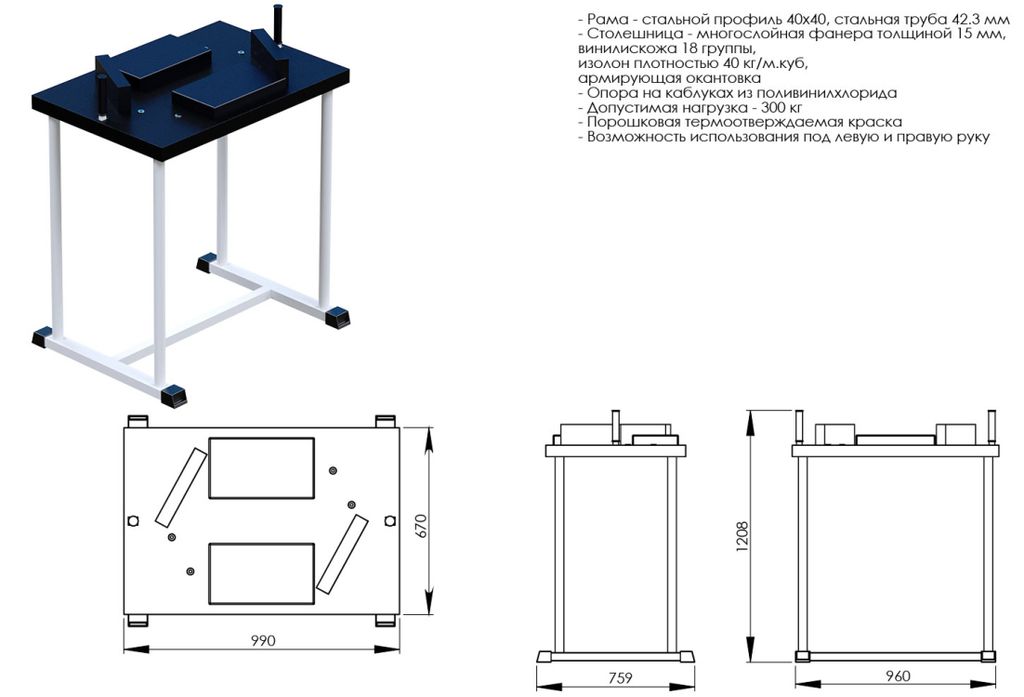 - Рама - стальной профиль 40х40, стальная труба 42.3 мм
- Столешница - многослойная фанера толщиной 15 мм, винилискожа 18 группы, изолон плотностью 40 кг/м.куб, армирующая окантовка
- Опора на каблуках из поливинилхлорида
- Допустимая нагрузка - 300 кг
- Порошковая термоотверждаемая краска
- Возможность использования под левую и правую руку

670

990

1208

759

960