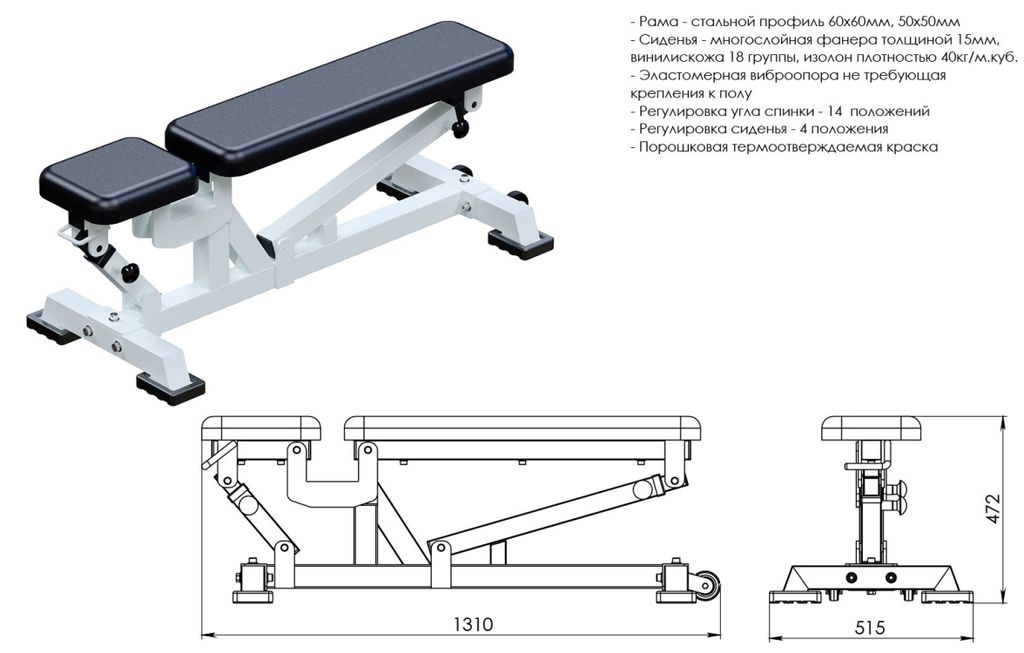 - Рама - стальной профиль 60х60мм, 50х50мм
- Сиденья - многослойная фанера толщиной 15мм, винилискожа 18 группы, изолон плотностью 40кг/м.куб.
- Эластомерная виброопора не требующая крепления к полу
- Регулировка угла спинки - 14 положений
- Регулировка сиденья - 4 положения
- Порошковая термоотверждаемая краска

1310

472

515