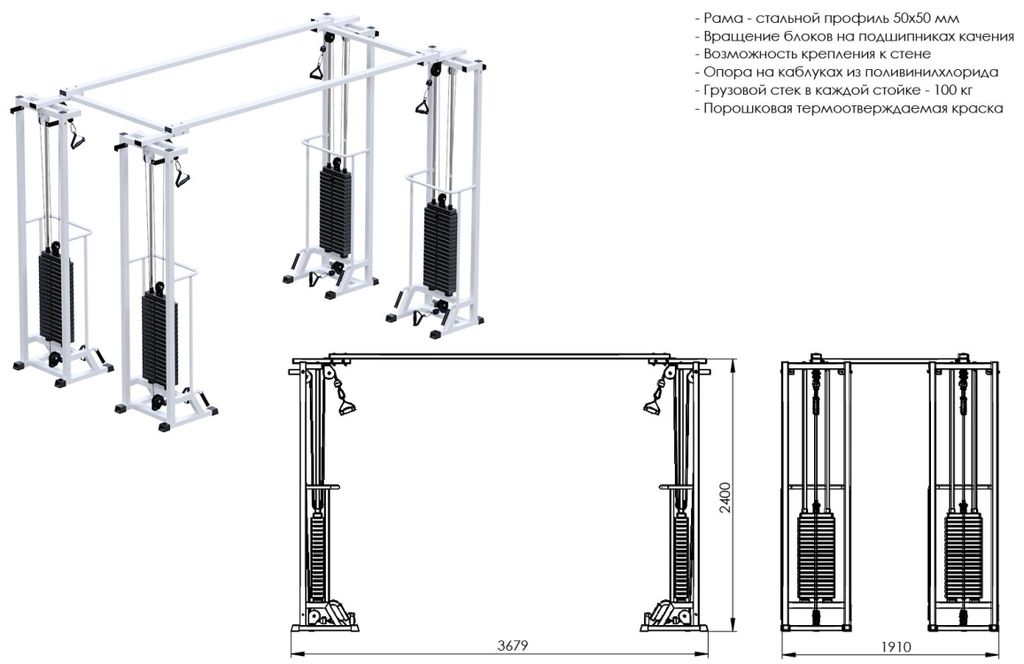 - Рама - стальной профиль 50х50 мм
- Вращение блоков на подшипниках качения
- Возможность крепления к стене
- Опора на каблуках из поливинилхлорида
- Грузовой стек в каждой стойке - 100 кг
- Порошковая термоотверждаемая краска

2400

3679

1910