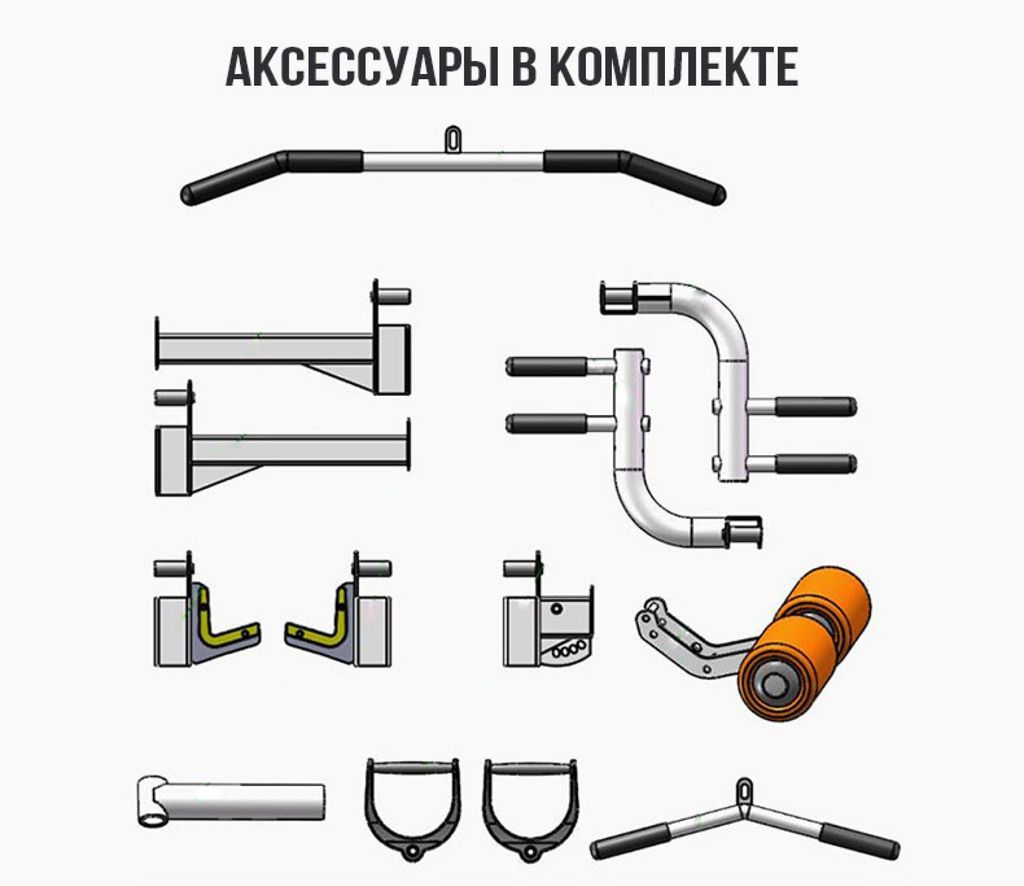 АКСЕССУАРЫ В КОМПЛЕКТЕ