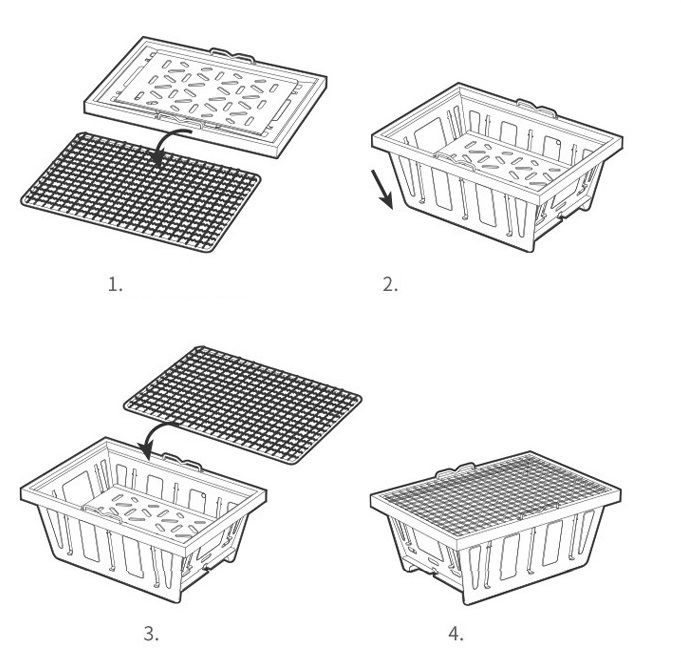 1.

2.

3.

4.