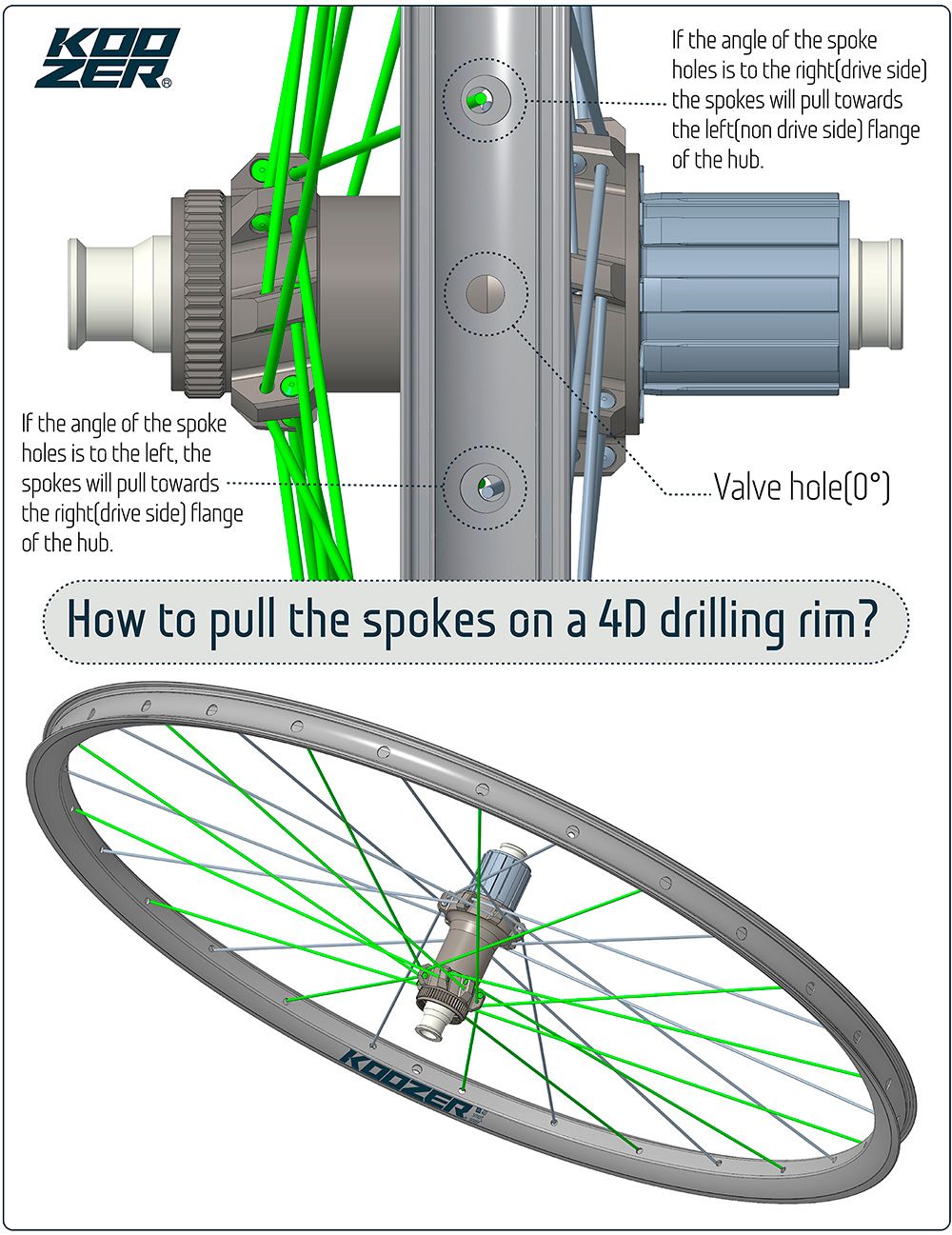 KOOZER®

If the angle of the spoke holes is to the right(drive side) the spokes will pull towards the left(non drive side) flange of the hub.

If the angle of the spoke holes is to the left, the spokes will pull towards the right(drive side) flange of the hub.

Valve hole(0°)

How to pull the spokes on a 4D drilling rim?

KOOZER