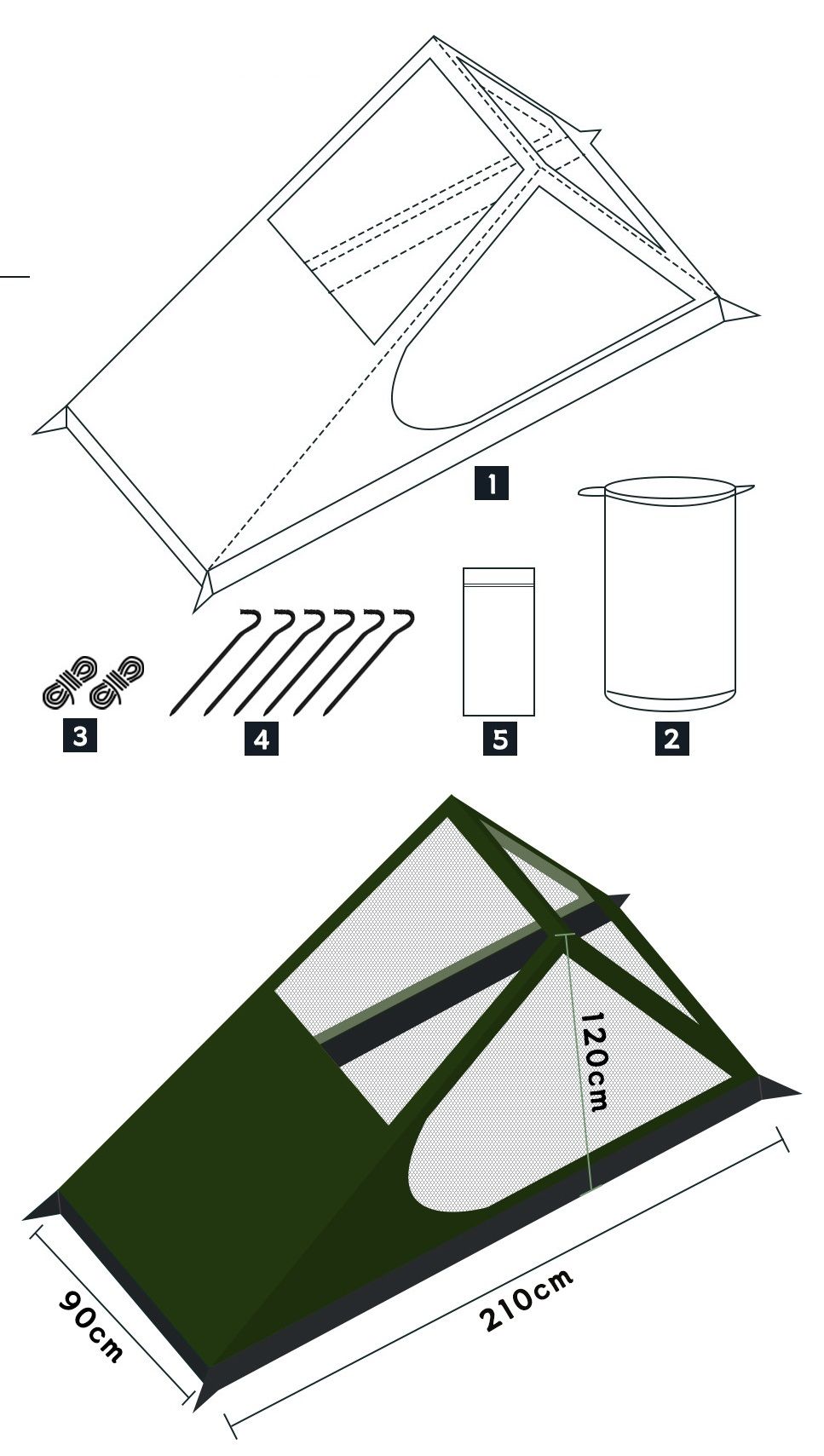 1
3
4
5
2
120cm
90cm
210cm