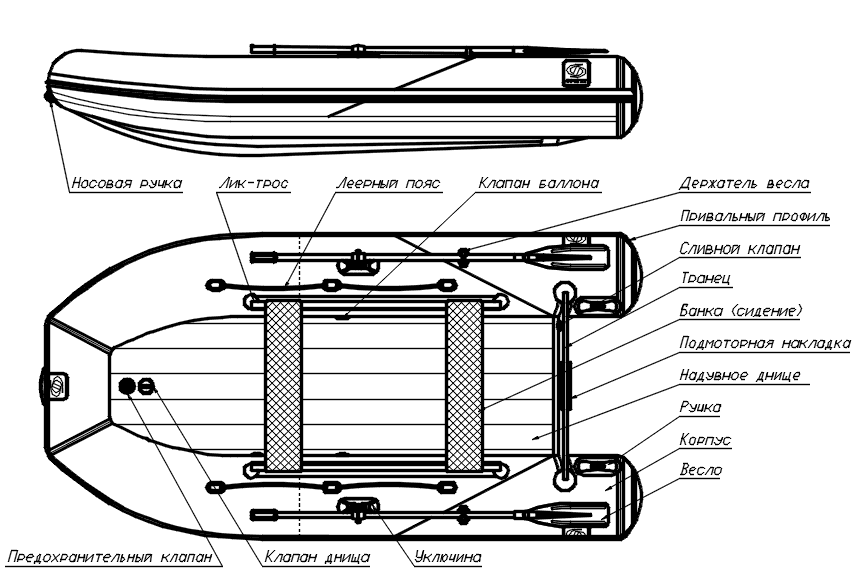 Носовая ручка
Лик-трос
Леерный пояс
Клапан баллона
Держатель весла
Привальный профиль
Сливной клапан
Транец
Банка (сидение)
Подмоторная накладка
Надувное днище
Ручка
Корпус
Весло
Предохранительный клапан
Клапан днища
Уключина