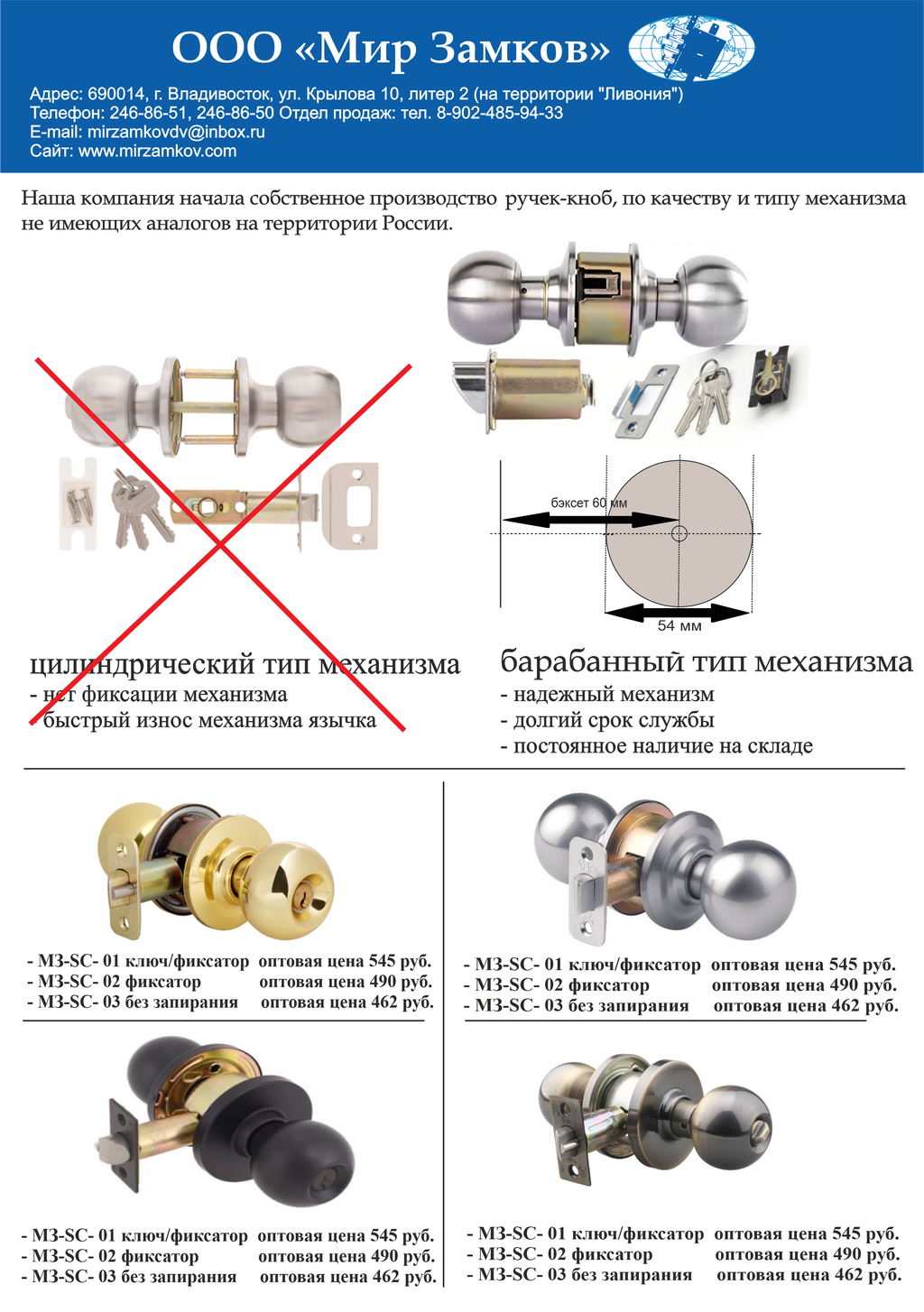 ООО «Мир Замков»

Адрес: 690014, г. Владивосток, ул. Крылова 10, литер 2 (на территории "Ливония")
Телефон: 246-86-51, 246-86-50 Отдел продаж: тел. 8-902-485-94-33
E-mail: mirzamkovdv@inbox.ru
Сайт: www.mirzamkov.com

Наша компания начала собственное производство ручек-кноб, по качеству и типу механизма не имеющих аналогов на территории России.

бэксет 60 мм

54 мм

цилиндрический тип механизма
- нет фиксации механизма
- быстрый износ механизма язычка

барабанный тип механизма
- надежный механизм
- долгий срок службы
- постоянное наличие на складе

- МЗ-SC- 01 ключ/фиксатор оптовая цена 545 руб.
- МЗ-SC- 02 фиксатор оптовая цена 490 руб.
- МЗ-SC- 03 без запирания оптовая цена 462 руб.

- МЗ-SC- 01 ключ/фиксатор оптовая цена 545 руб.
- МЗ-SC- 02 фиксатор оптовая цена 490 руб.
- МЗ-SC- 03 без запирания оптовая цена 462 руб.

- МЗ-SC- 01 ключ/фиксатор оптовая цена 545 руб.
- МЗ-SC- 02 фиксатор оптовая цена 490 руб.
- МЗ-SC- 03 без запирания оптовая цена 462 руб.

- МЗ-SC- 01 ключ/фиксатор оптовая цена 545 руб.
- МЗ-SC- 02 фиксатор оптовая цена 490 руб.
- МЗ-SC- 03 без запирания оптовая цена 462 руб.