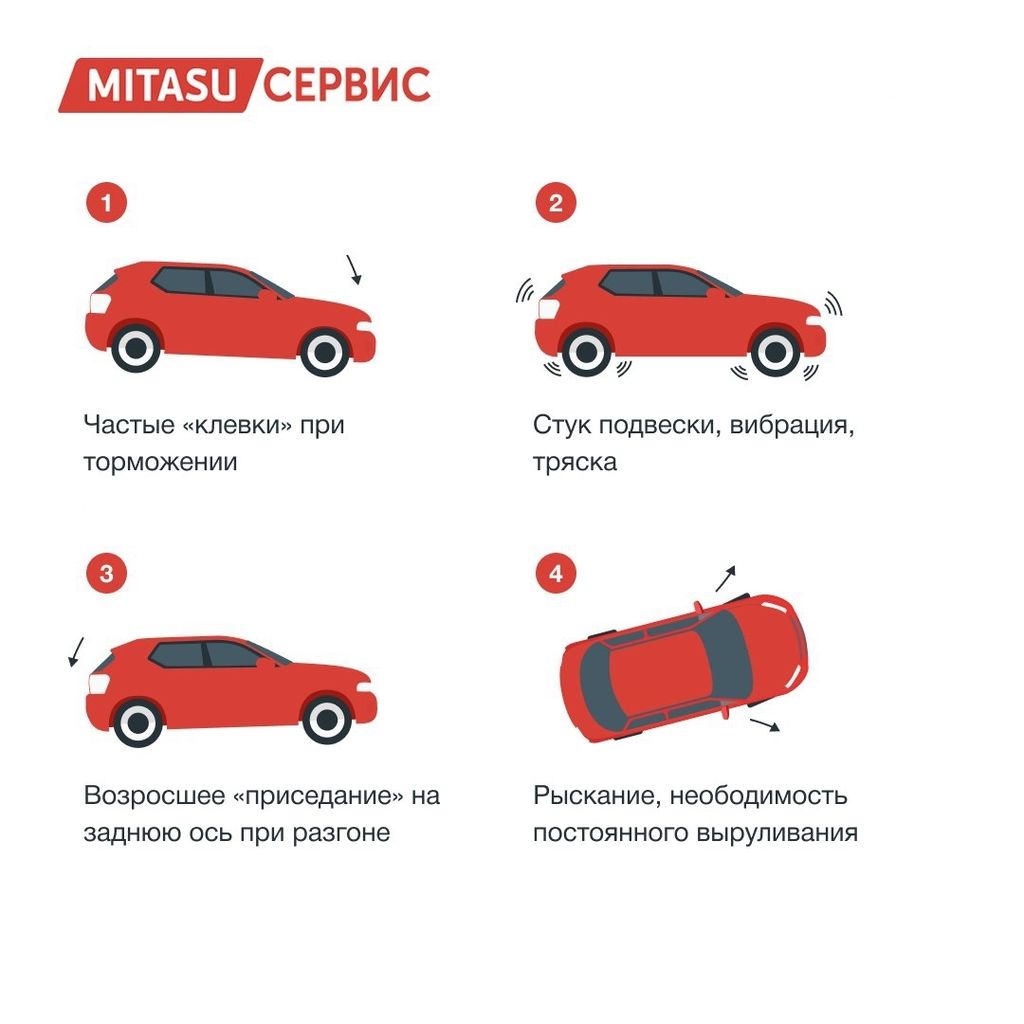 MITASU СЕРВИС

1

Частые «клевки» при торможении

2

Стук подвески, вибрация, тряска

3

Возросшее «приседание» на заднюю ось при разгоне

4

Рыскание, неободимость постоянного выруливания