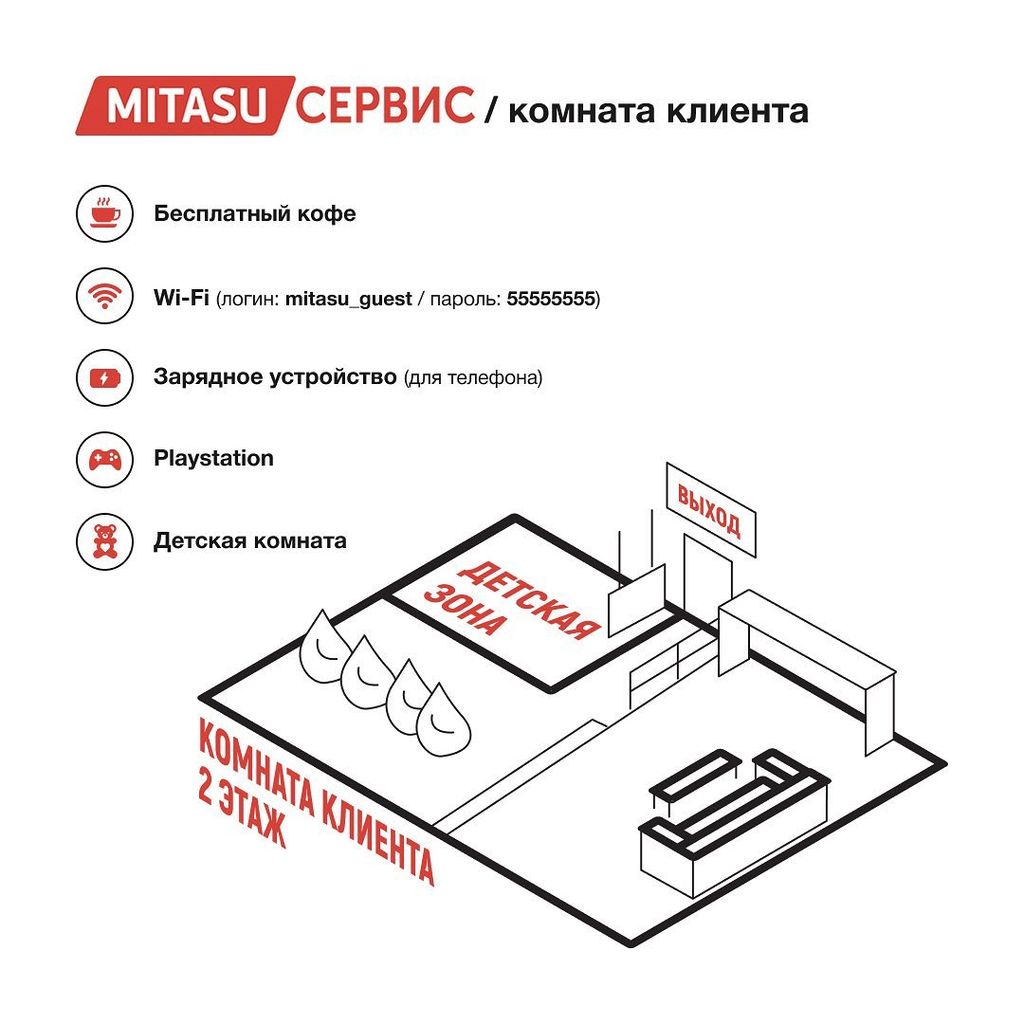 MITASU СЕРВИС / комната клиента

Бесплатный кофе

Wi-Fi (логин: mitasu_guest / пароль: 55555555)

Зарядное устройство (для телефона)

Playstation

Детская комната

ВЫХОД

ДЕТСКАЯ ЗОНА

КОМНАТА КЛИЕНТА 2 ЭТАЖ