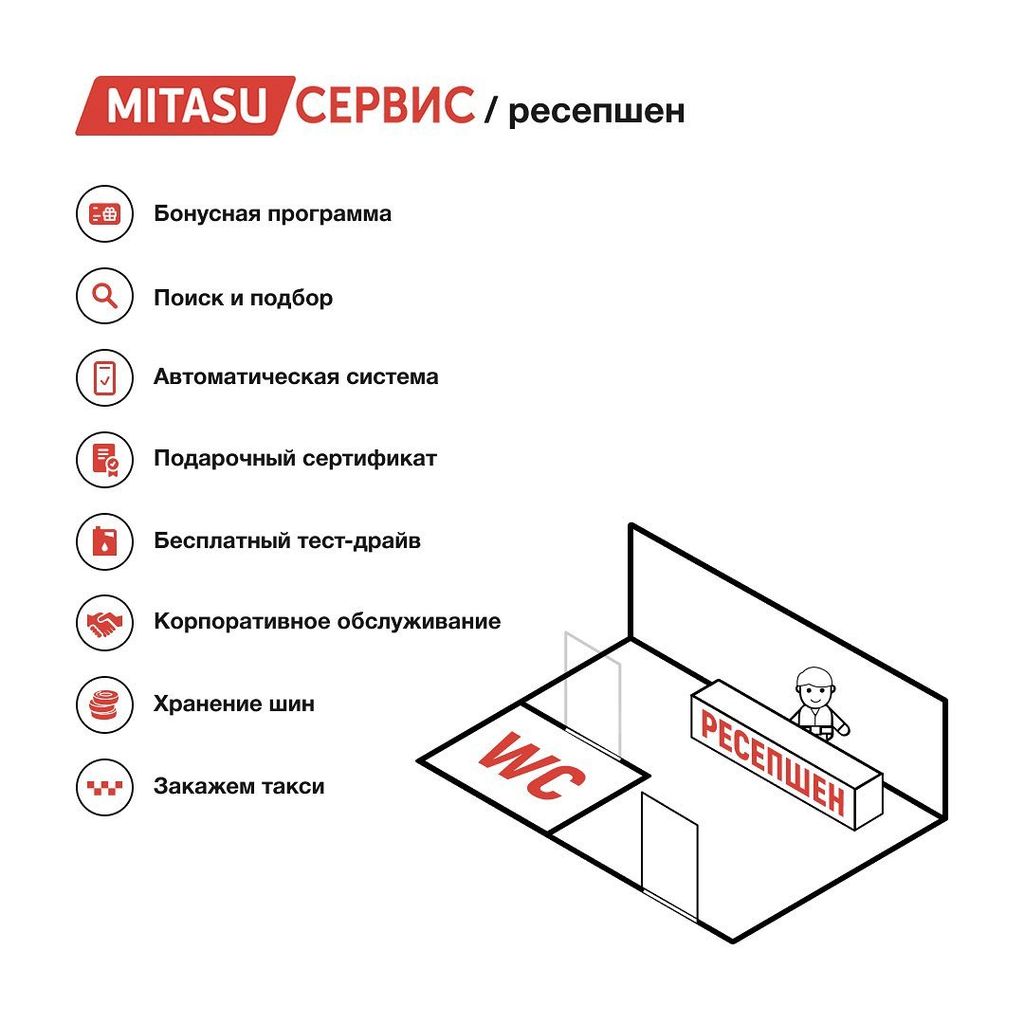 MITASU СЕРВИС / ресепшен

Бонусная программа

Поиск и подбор

Автоматическая система

Подарочный сертификат

Бесплатный тест-драйв

Корпоративное обслуживание

Хранение шин

Закажем такси

WC

РЕСЕПШЕН