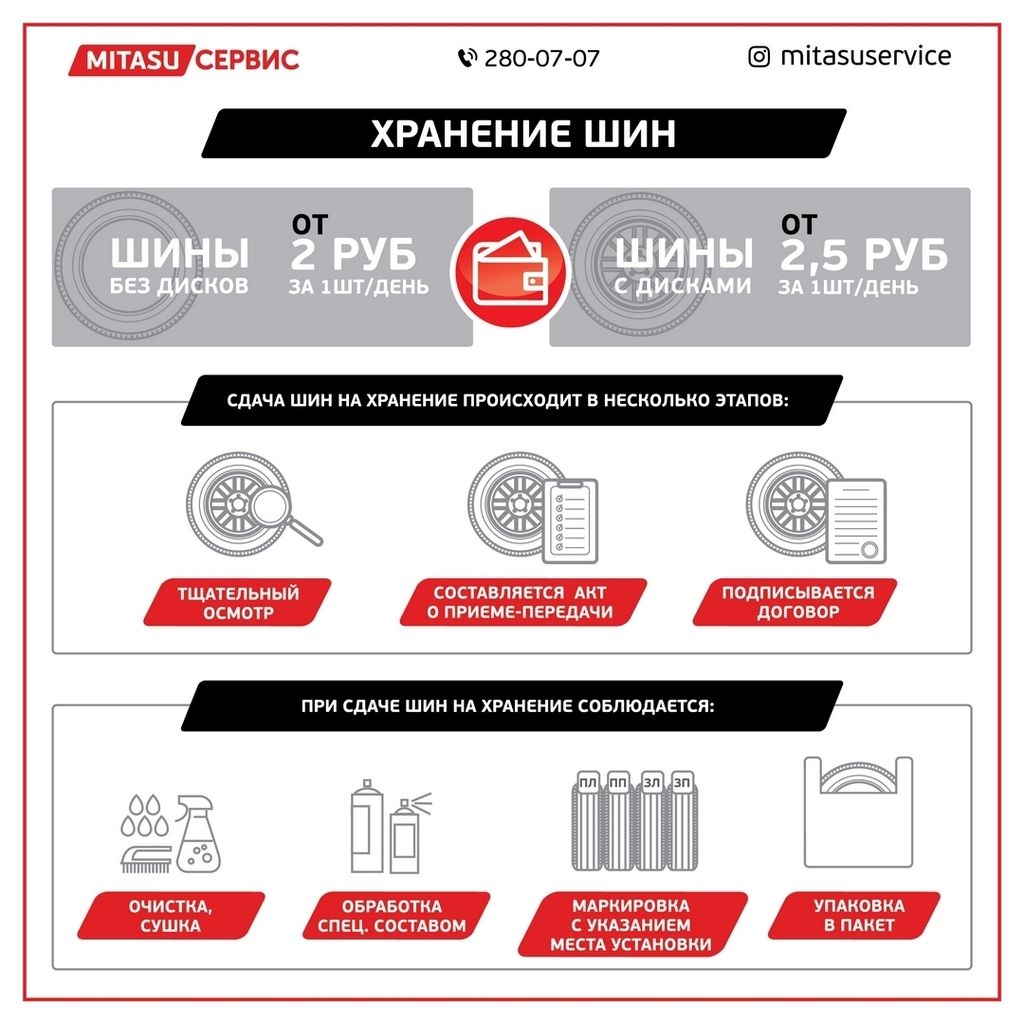 MITASU СЕРВИС

280-07-07

mitasuservice

ХРАНЕНИЕ ШИН

ШИНЫ БЕЗ ДИСКОВ

ОТ 2 РУБ ЗА 1ШТ/ДЕНЬ

ШИНЫ С ДИСКАМИ

ОТ 2,5 РУБ ЗА 1ШТ/ДЕНЬ

СДАЧА ШИН НА ХРАНЕНИЕ ПРОИСХОДИТ В НЕСКОЛЬКО ЭТАПОВ:

ТЩАТЕЛЬНЫЙ ОСМОТР

СОСТАВЛЯЕТСЯ АКТ О ПРИЕМЕ-ПЕРЕДАЧИ

ПОДПИСЫВАЕТСЯ ДОГОВОР

ПРИ СДАЧЕ ШИН НА ХРАНЕНИЕ СОБЛЮДАЕТСЯ:

ПЛ ПП ЗЛ ЗП

ОЧИСТКА, СУШКА

ОБРАБОТКА СПЕЦ. СОСТАВОМ

МАРКИРОВКА С УКАЗАНИЕМ МЕСТА УСТАНОВКИ

УПАКОВКА В ПАКЕТ