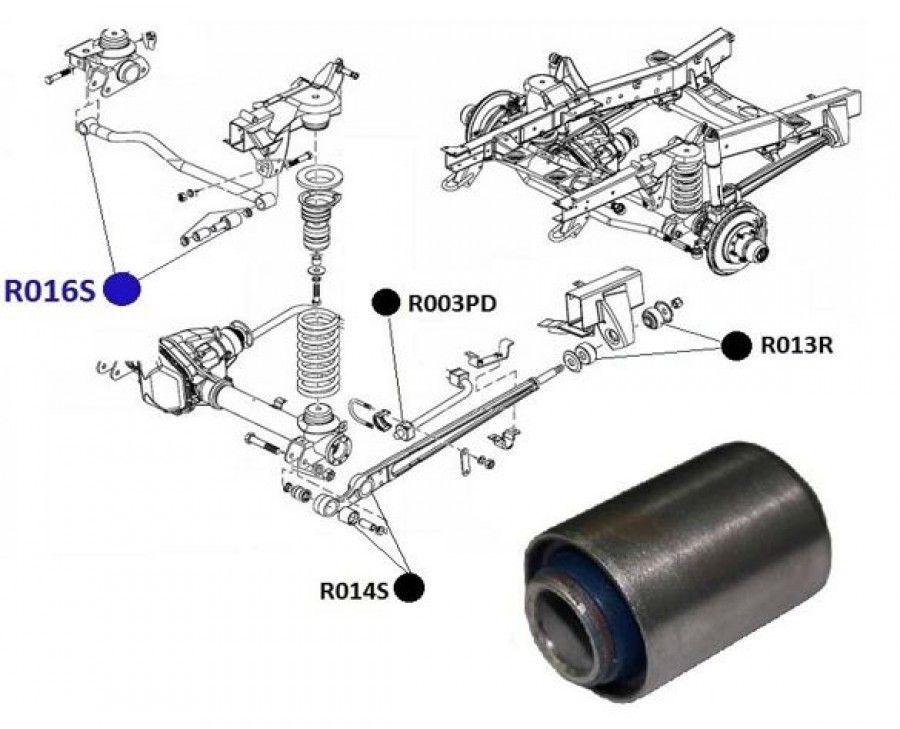 R016S

R003PD

R013R

R014S