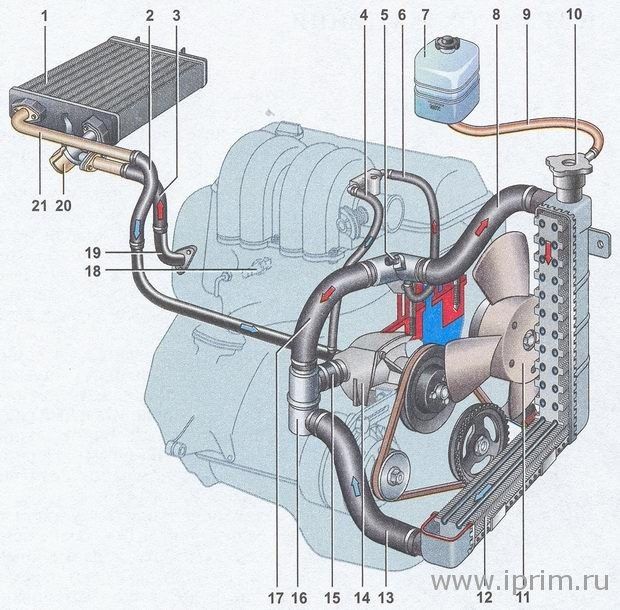 1 2 3 4 5 6 7 8 9 10

21 20

19

18

17 16 15 14 13 12 11

www.iprim.ru