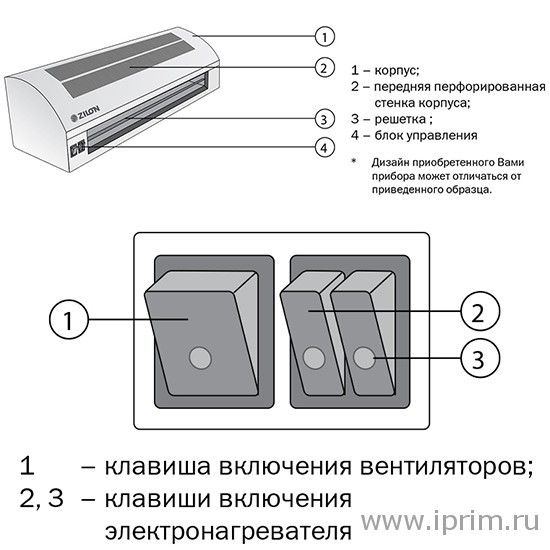 ZILON

1

2

3

4

1 – корпус;
2 – передняя перфорированная стенка корпуса;
3 – решетка ;
4 – блок управления

* Дизайн приобретенного Вами прибора может отличаться от приведенного образца.

1

2

3

1 – клавиша включения вентиляторов;
2, 3 – клавиши включения электронагревателя

www.iprim.ru