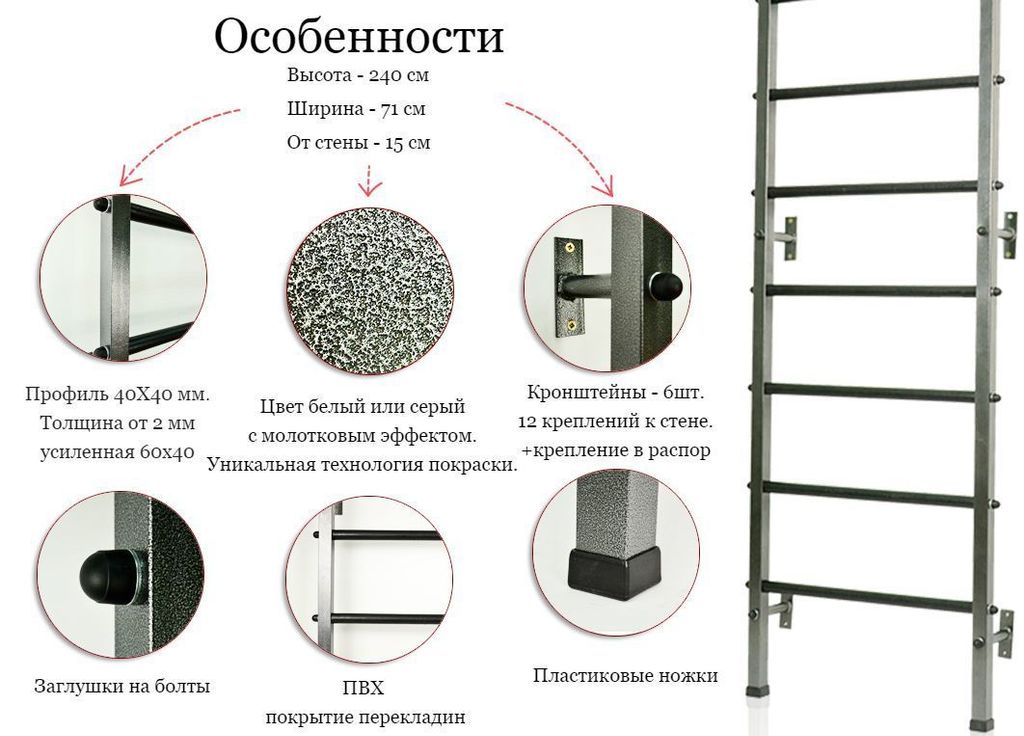 Особенности

Высота - 240 см

Ширина - 71 см

От стены - 15 см

Профиль 40Х40 мм.
Толщина от 2 мм
усиленная 60х40

Цвет белый или серый
с молотковым эффектом.
Уникальная технология покраски.

Кронштейны - 6шт.
12 креплений к стене.
+крепление в распор

Заглушки на болты

ПВХ
покрытие перекладин

Пластиковые ножки